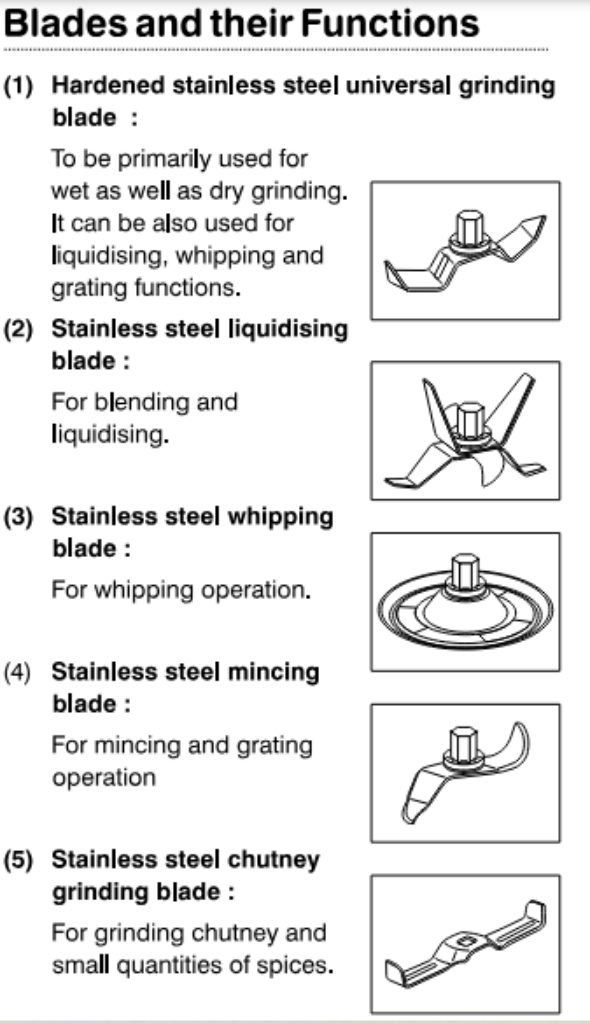 Blades and their Functions

(1) Hardened stainless steel universal grinding blade :

To be primarily used for wet as well as dry grinding. It can be also used for liquidising, whipping and grating functions.

(2) Stainless steel liquidising blade :

For blending and liquidising.

(3) Stainless steel whipping blade :

For whipping operation.

(4) Stainless steel mincing blade :

For mincing and grating operation

(5) Stainless steel chutney grinding blade :

For grinding chutney and small quantities of spices.